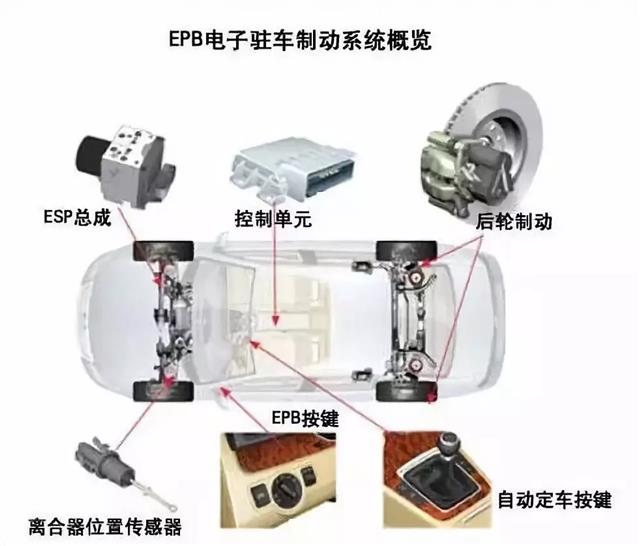 EPB电子驻车制动系统概览

ESP总成

控制单元

后轮制动

EPB按键

离合器位置传感器

自动定车按键